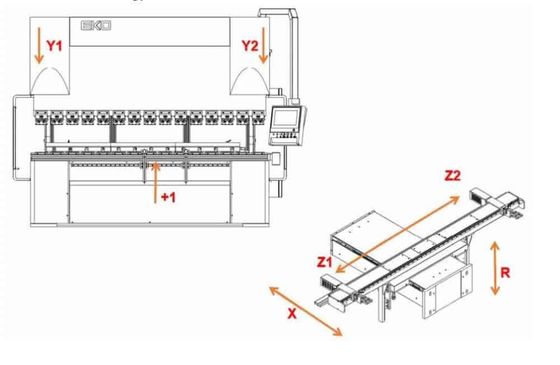 EKO

Y1

Y2

+1

Z2

Z1

R

X